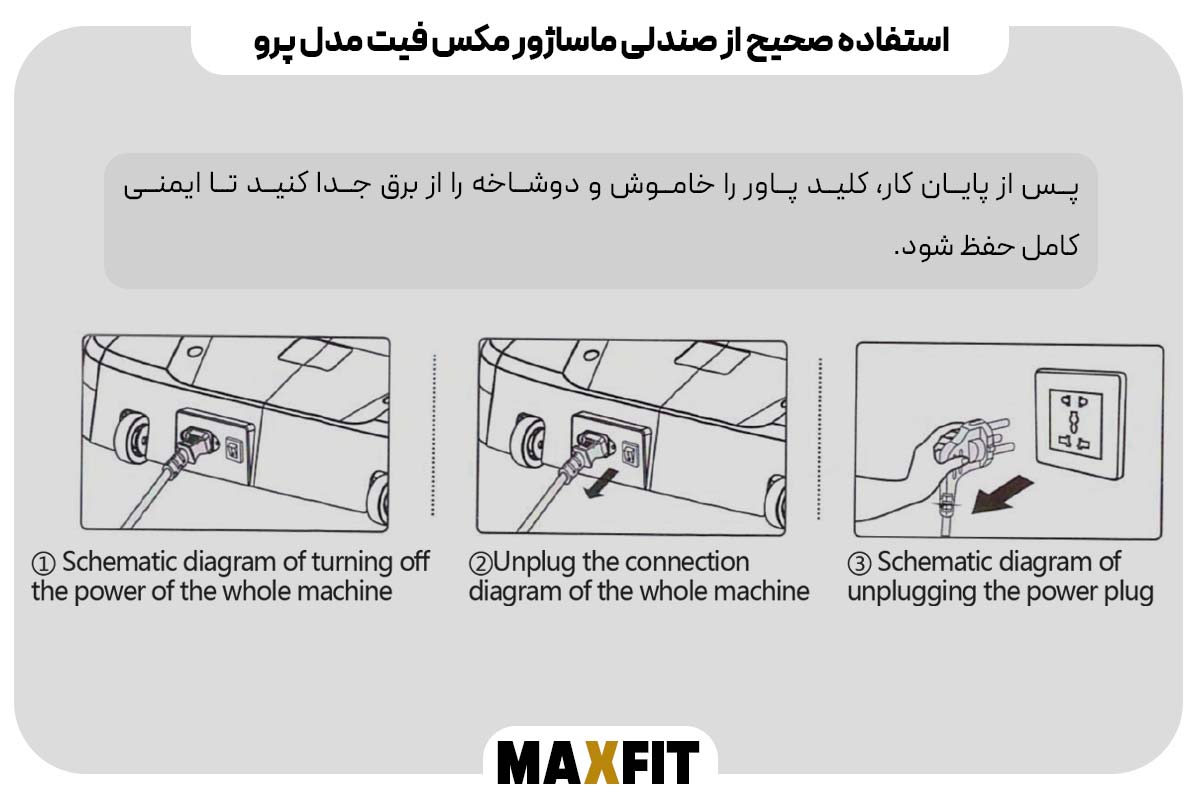 استفاده صحیح از صندلی ماساژور مکس فیت مدل پرو

پس از پایان کار، کلید پاور را خاموش و دوشاخه را از برق جدا کنید تا ایمنی کامل حفظ شود.

① Schematic diagram of turning off the power of the whole machine

②Unplug the connection diagram of the whole machine

③ Schematic diagram of unplugging the power plug

MAXFIT